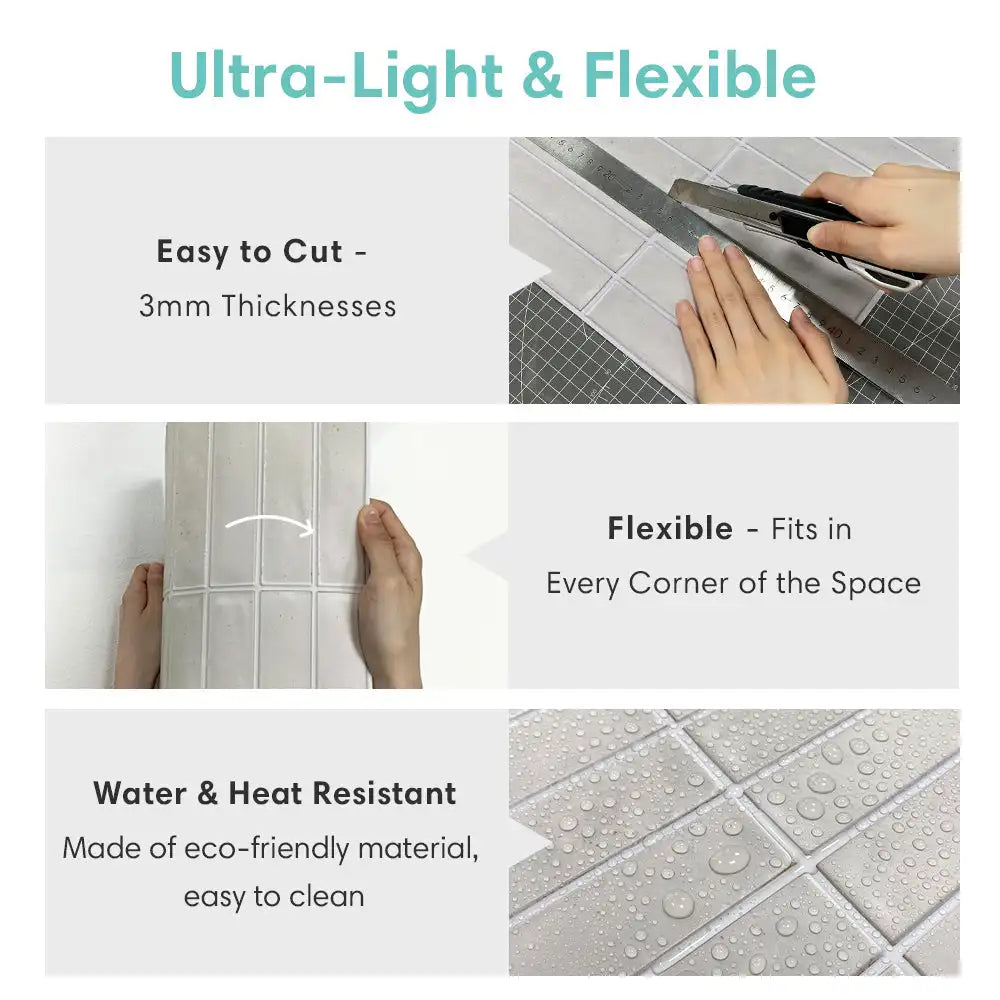 Ultra-Light & Flexible

Easy to Cut -
3mm Thicknesses

Flexible - Fits in
Every Corner of the Space

Water & Heat Resistant
Made of eco-friendly material,
easy to clean