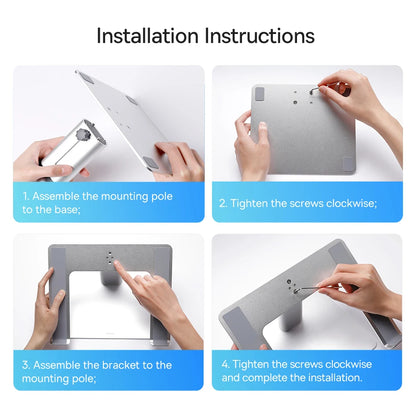 Installation Instructions

1. Assemble the mounting pole to the base;

2. Tighten the screws clockwise;

3. Assemble the bracket to the mounting pole;

4. Tighten the screws clockwise and complete the installation.